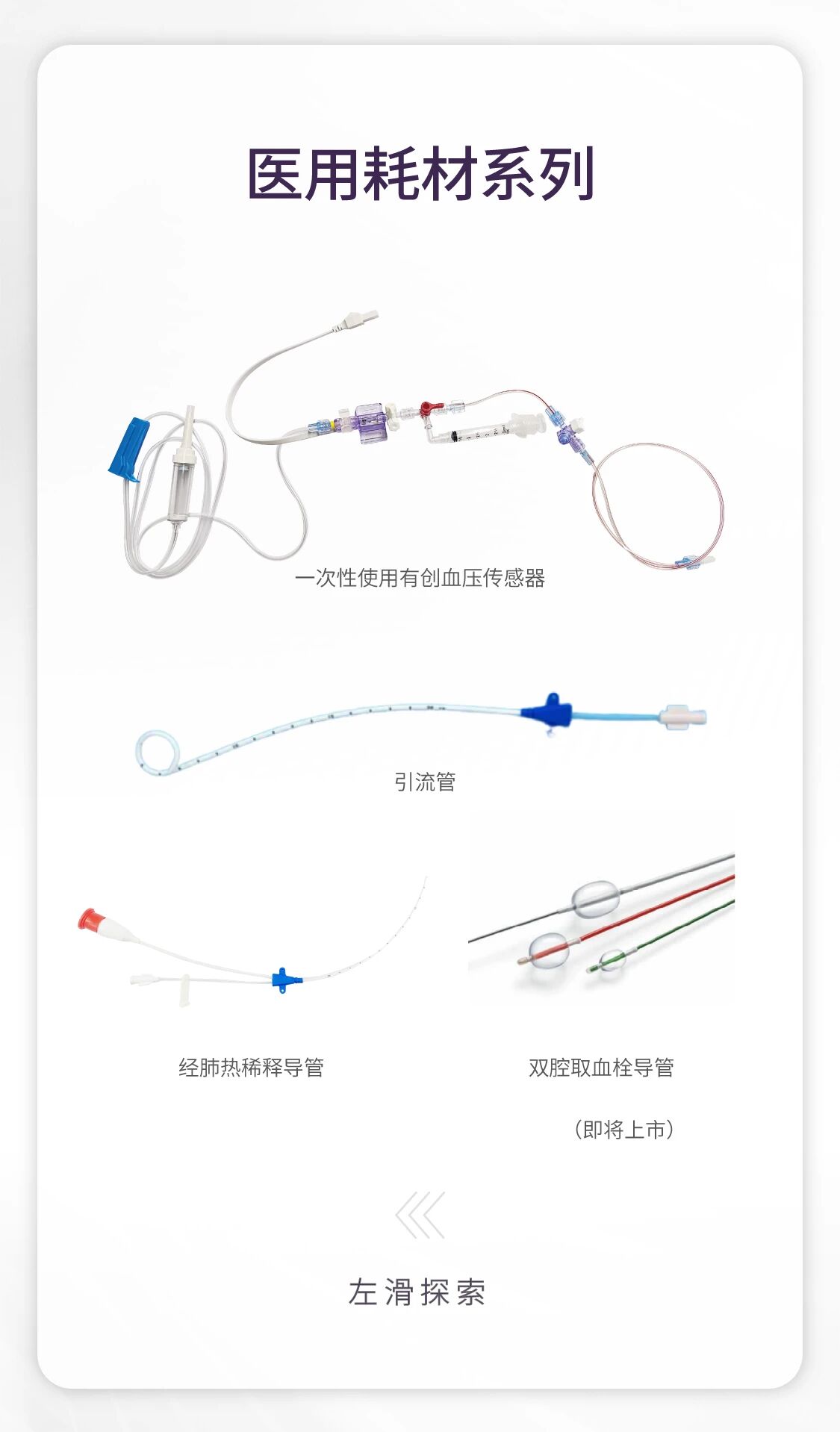 医用耗材系列

一次性使用有创血压传感器

引流管

经肺热稀释导管

双腔取血栓导管

（即将上市）

左滑探索