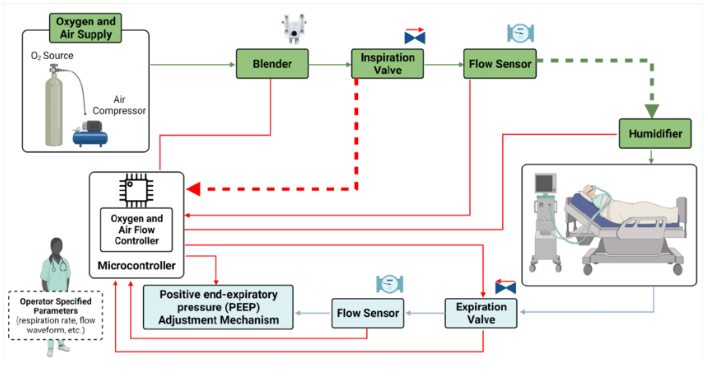 Oxygen and Air Supply

$O_2$ Source

Air Compressor

Blender

Inspiration Valve

Flow Sensor

Humidifier

Oxygen and Air Flow Controller

Microcontroller

Operator Specified Parameters (respiration rate, flow waveform, etc.)

Positive end-expiratory pressure (PEEP) Adjustment Mechanism

Flow Sensor

Expiration Valve